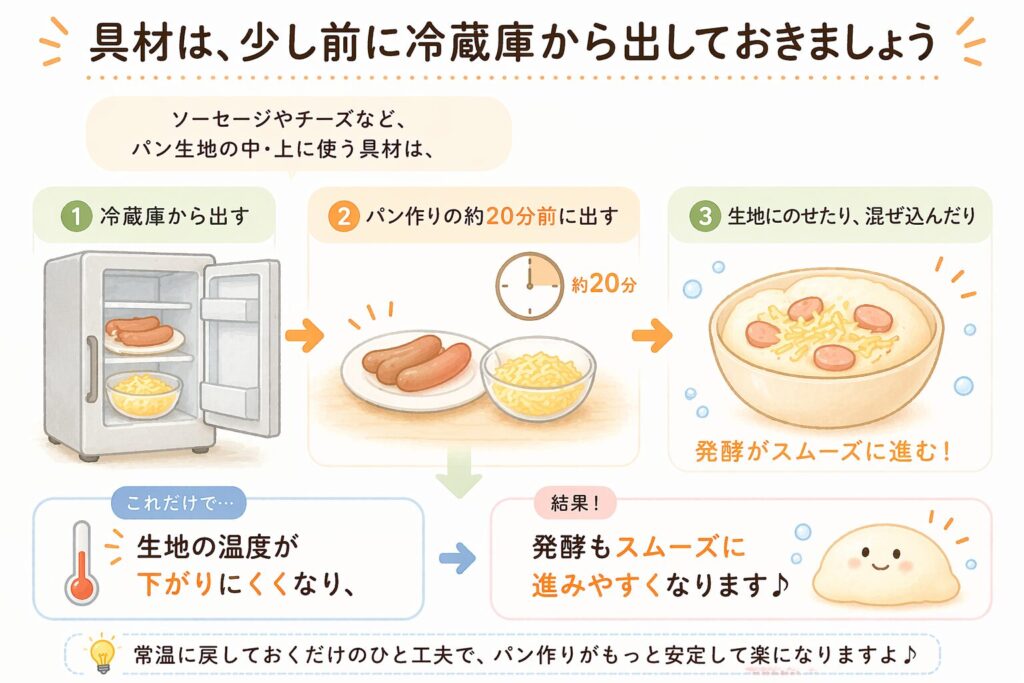 具材は、少し前に冷蔵庫から出しておきましょう

ソーセージやチーズなど、
パン生地の中・上に使う具材は、

1 冷蔵庫から出す

2 パン作りの約20分前に出す

約20分

3 生地にのせたり、混ぜ込んだり

発酵がスムーズに進む！

これだけで…

生地の温度が
下がりにくくなり、

結果！

発酵もスムーズに
進みやすくなります♪

常温に戻しておくだけのひと工夫で、パン作りがもっと安定して楽になりますよ♪