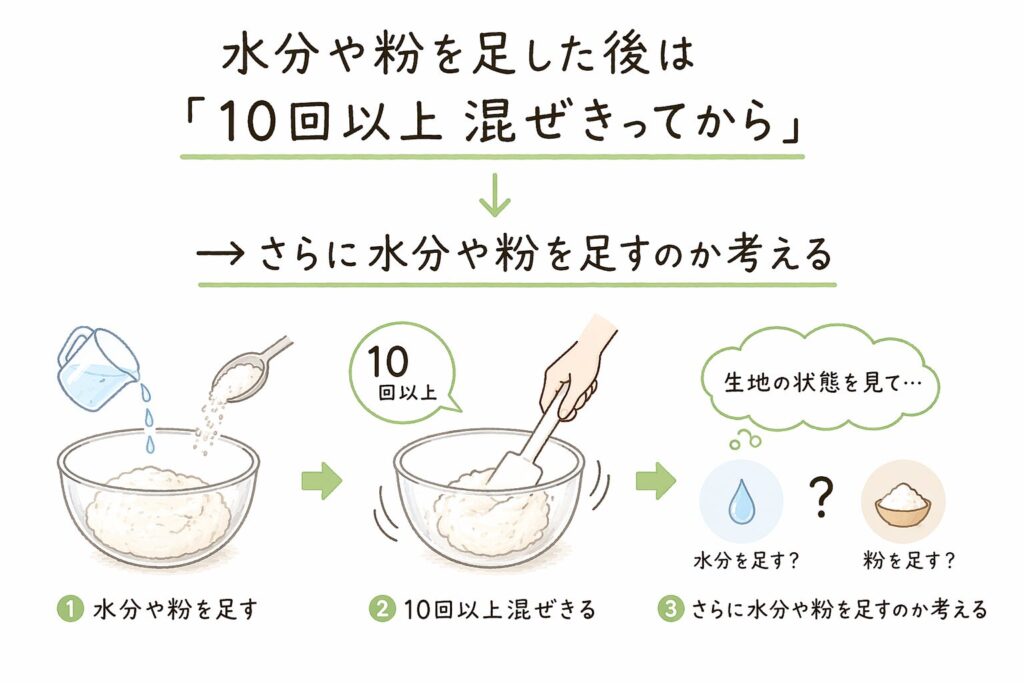 水分や粉を足した後は
「10回以上 混ぜきってから」

↓

→ さらに水分や粉を足すのか考える

10
回以上

生地の状態を見て…

?

水分を足す?

粉を足す?

1 水分や粉を足す

2 10回以上混ぜきる

3 さらに水分や粉を足すのか考える