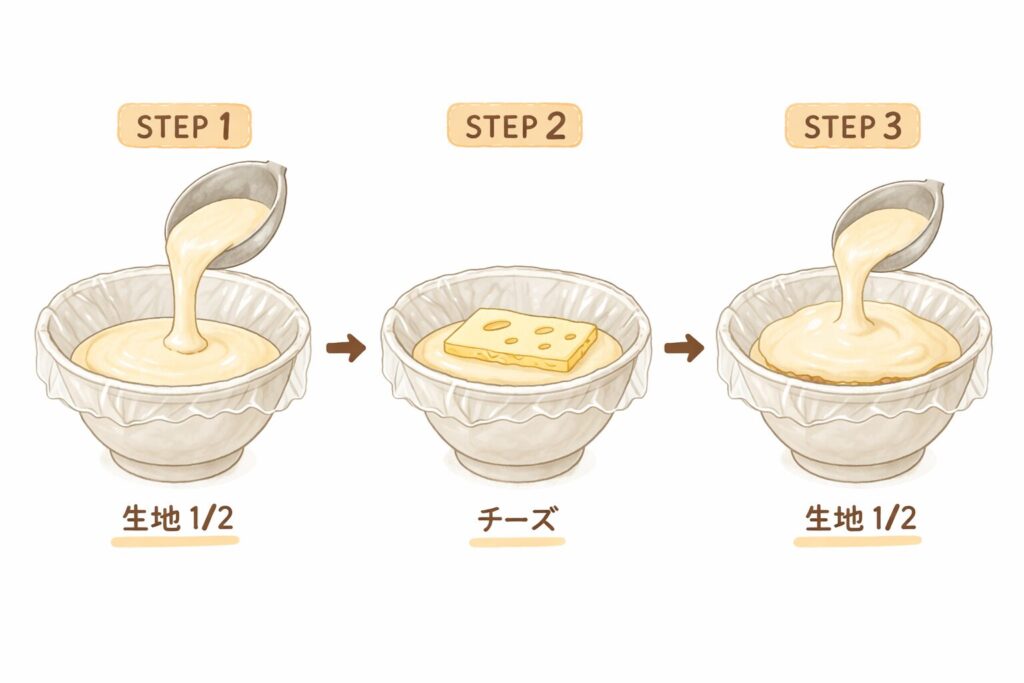 STEP 1

生地 1/2

STEP 2

チーズ

STEP 3

生地 1/2