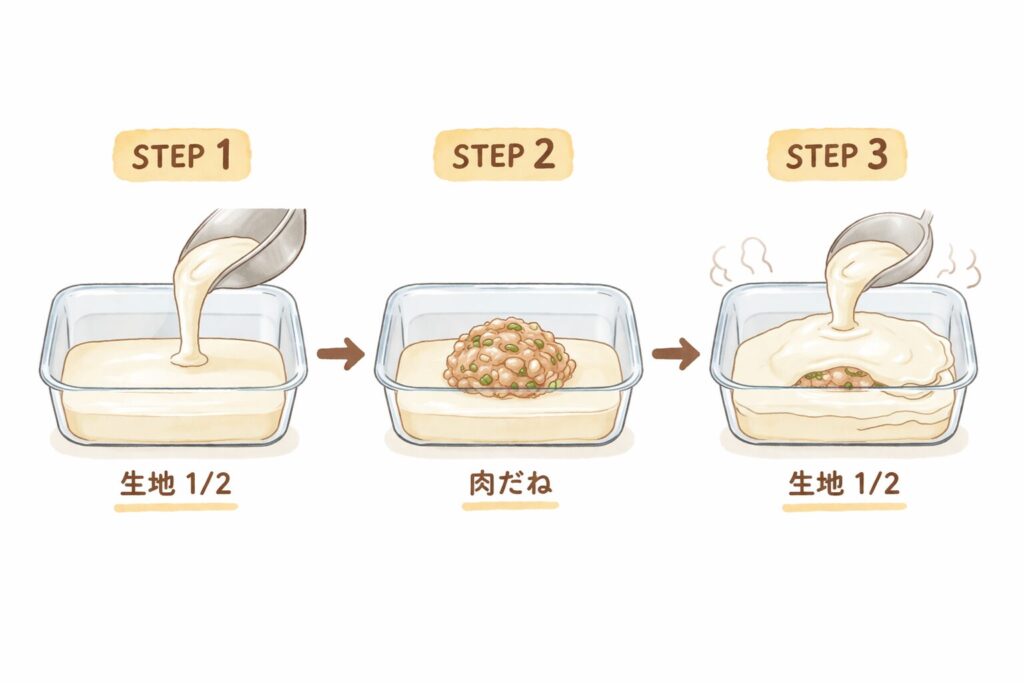 STEP 1

生地 1/2

STEP 2

肉だね

STEP 3

生地 1/2