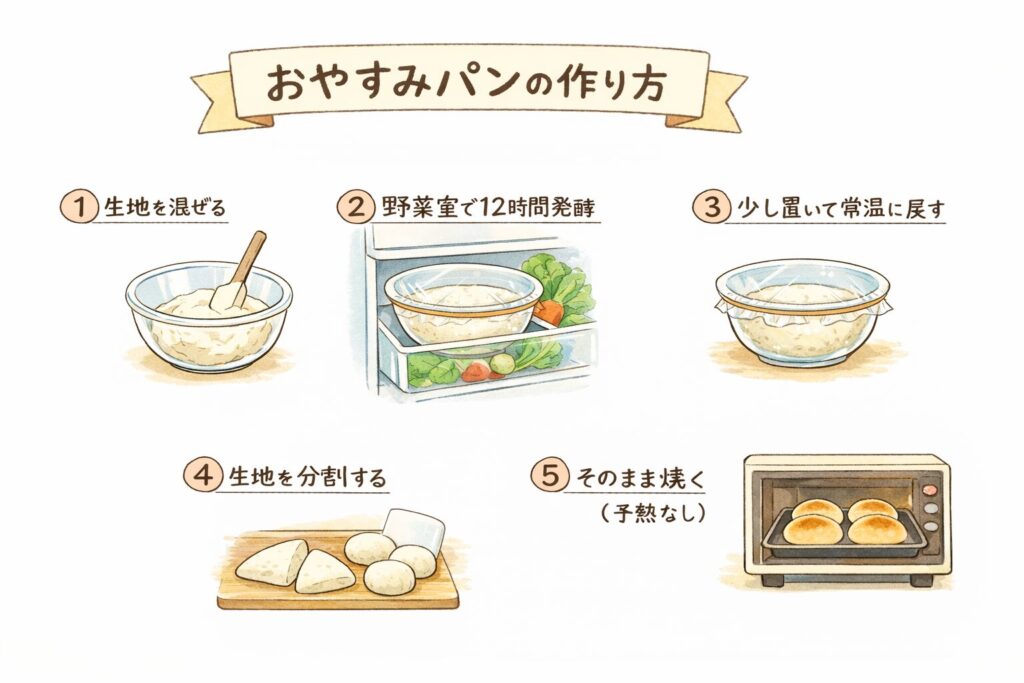 おやすみパンの作り方

1 生地を混ぜる

2 野菜室で12時間発酵

3 少し置いて常温に戻す

4 生地を分割する

5 そのまま焼く
（予熱なし）