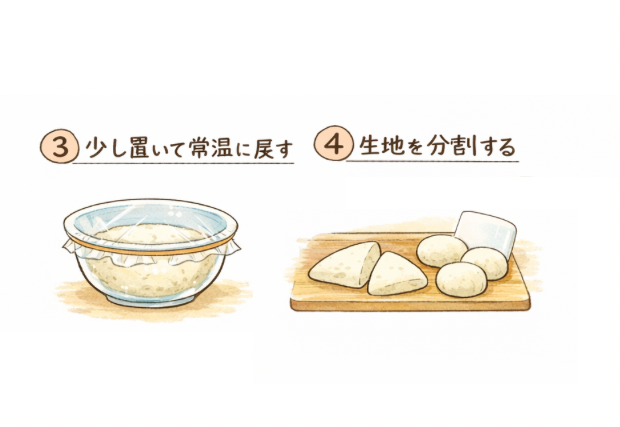 3 少し置いて常温に戻す

4 生地を分割する